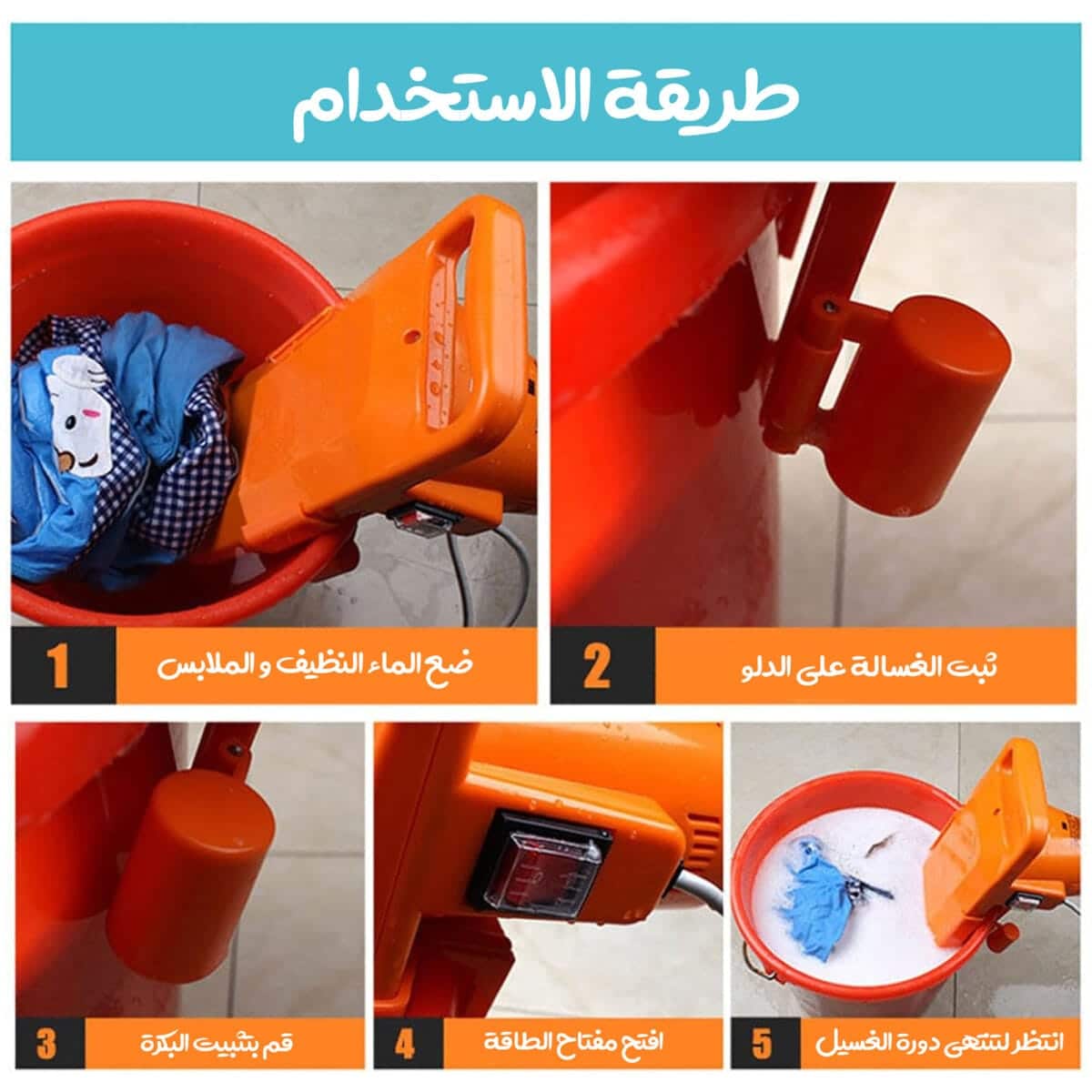 طريقة الاستخدام

1 ضع الماء النظيف و الملابس

2 ثبت الغسالة على الدلو

3 قم بتثبيت البكرة

4 افتح مفتاح الطاقة

5 انتظر لتنتهى دورة الغسيل